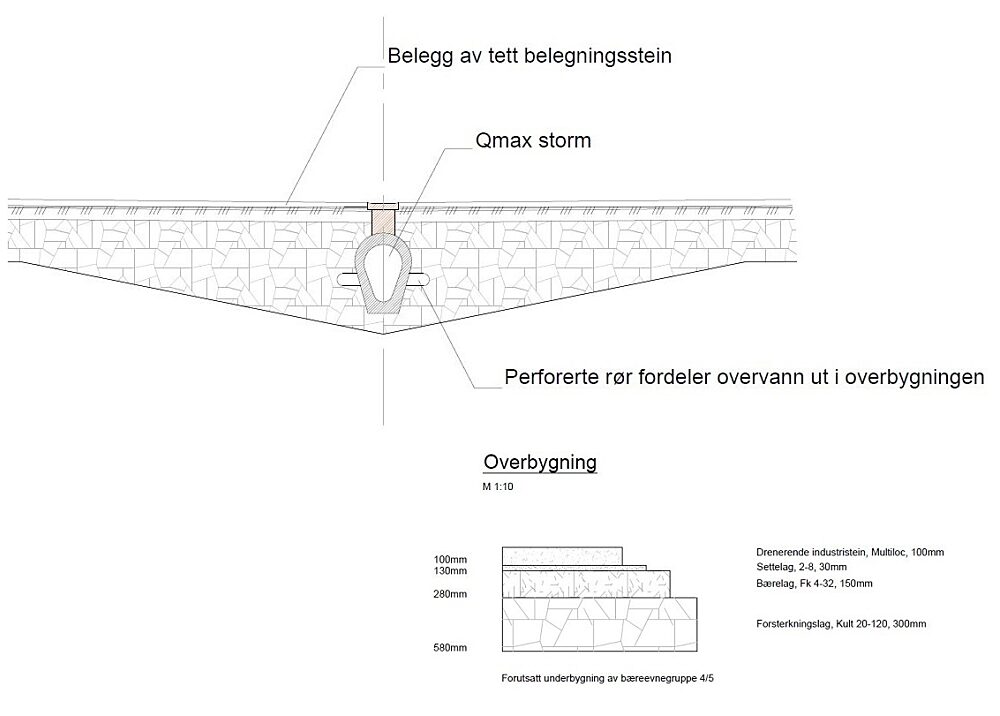 Belegg av tett belegningsstein

Qmax storm

Perforerte rør fordeler overvann ut i overbygningen

Overbygning

M 1:10

100mm
130mm
280mm
580mm

Drenerende industristein, Multiloc, 100mm
Settelag, 2-8, 30mm
Bærelag, Fk 4-32, 150mm

Forsterkningslag, Kult 20-120, 300mm

Forutsatt underbygning av bæreevnegruppe 4/5